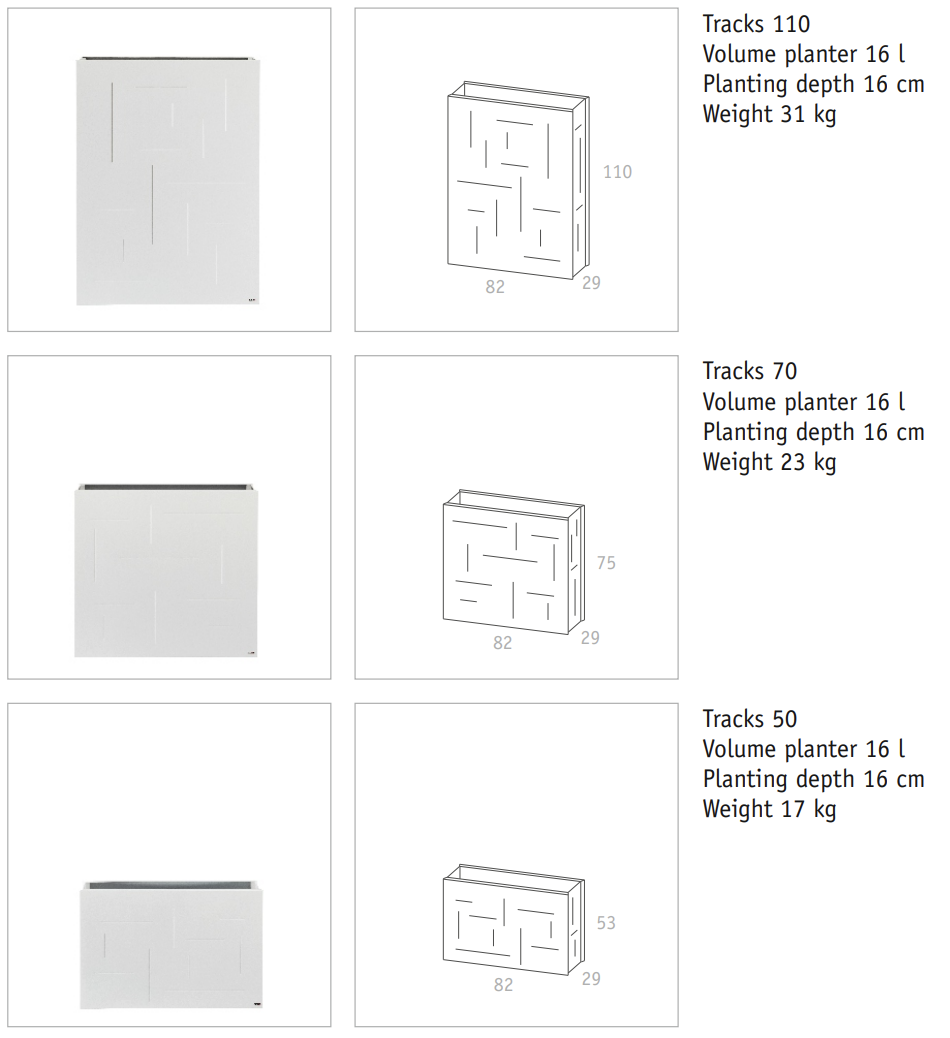 110

82

29

Tracks 110
Volume planter 16 l
Planting depth 16 cm
Weight 31 kg

75

82

29

Tracks 70
Volume planter 16 l
Planting depth 16 cm
Weight 23 kg

53

82

29

Tracks 50
Volume planter 16 l
Planting depth 16 cm
Weight 17 kg