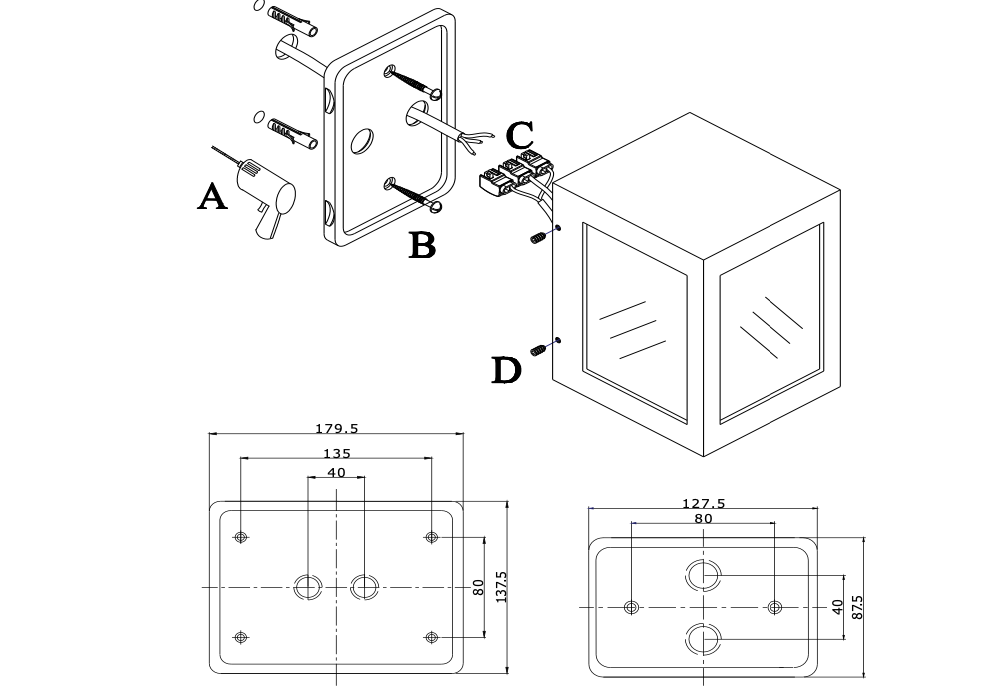 A

B

C

D

179.5

135

40

80

137.5

127.5

80

40

87.5