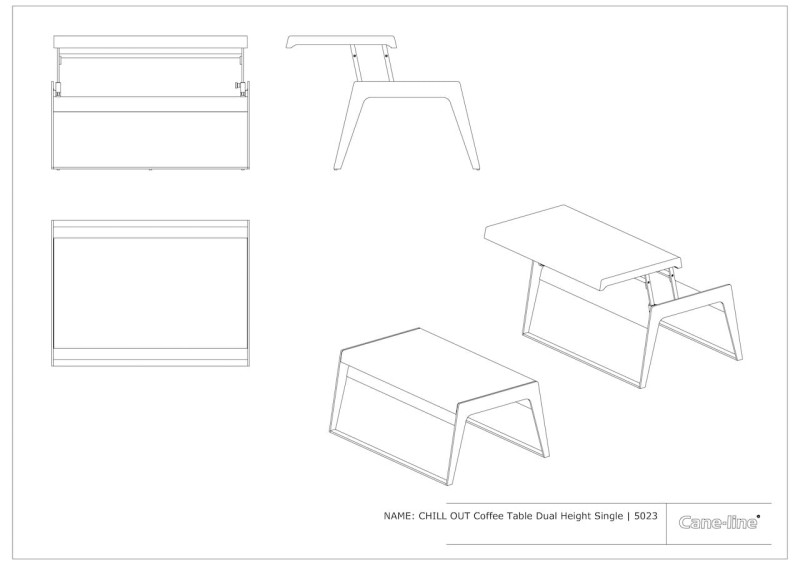 NAME: CHILL OUT Coffee Table Dual Height Single | 5023

Cane-line